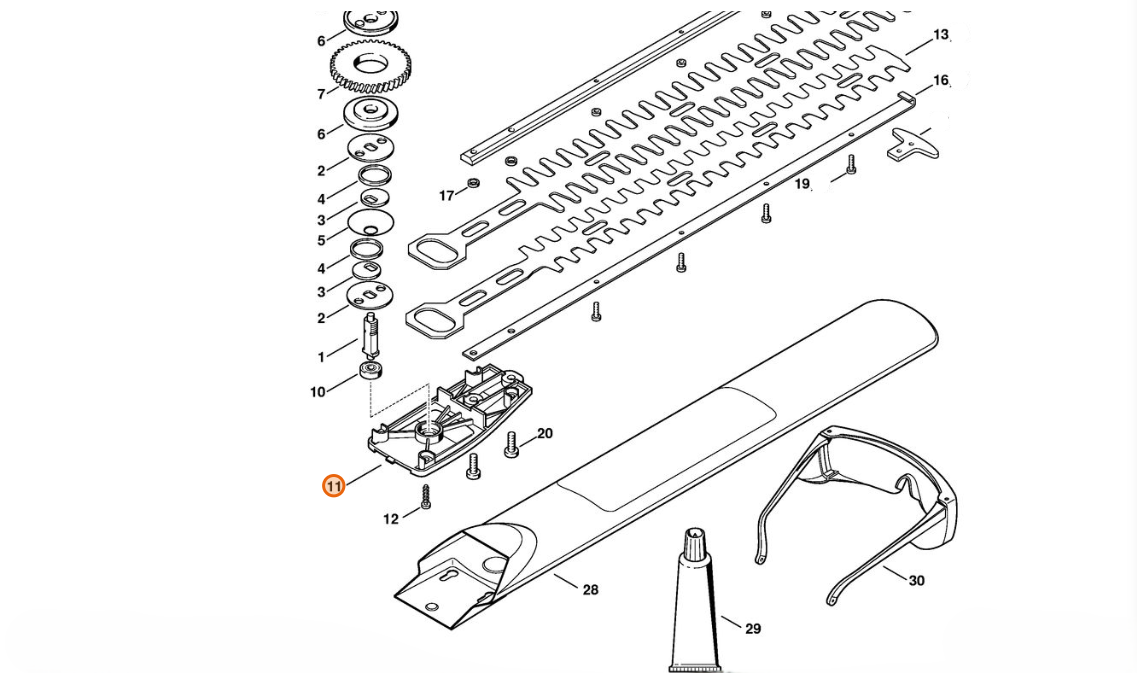 6
7
6
2
4
3
5
4
3
2
1
10
11
12
17
13
16
19
20
28
29
30